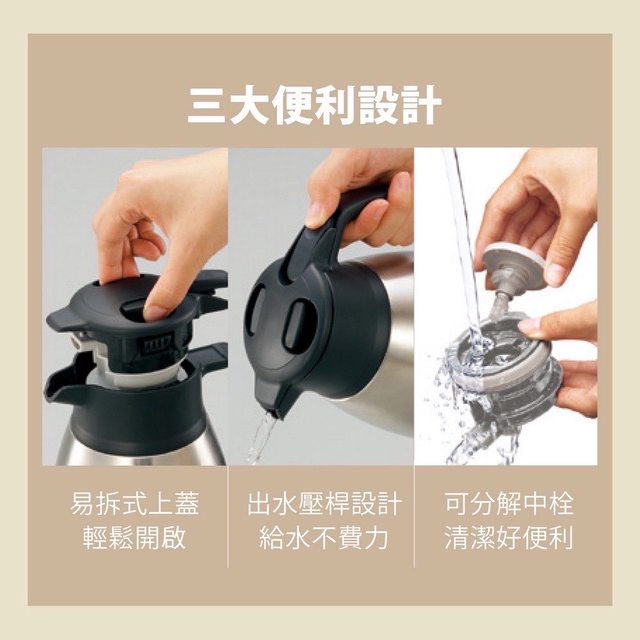 三大便利設計

易拆式上蓋
輕鬆開啟

出水壓桿設計
給水不費力

可分解中栓
清潔好便利