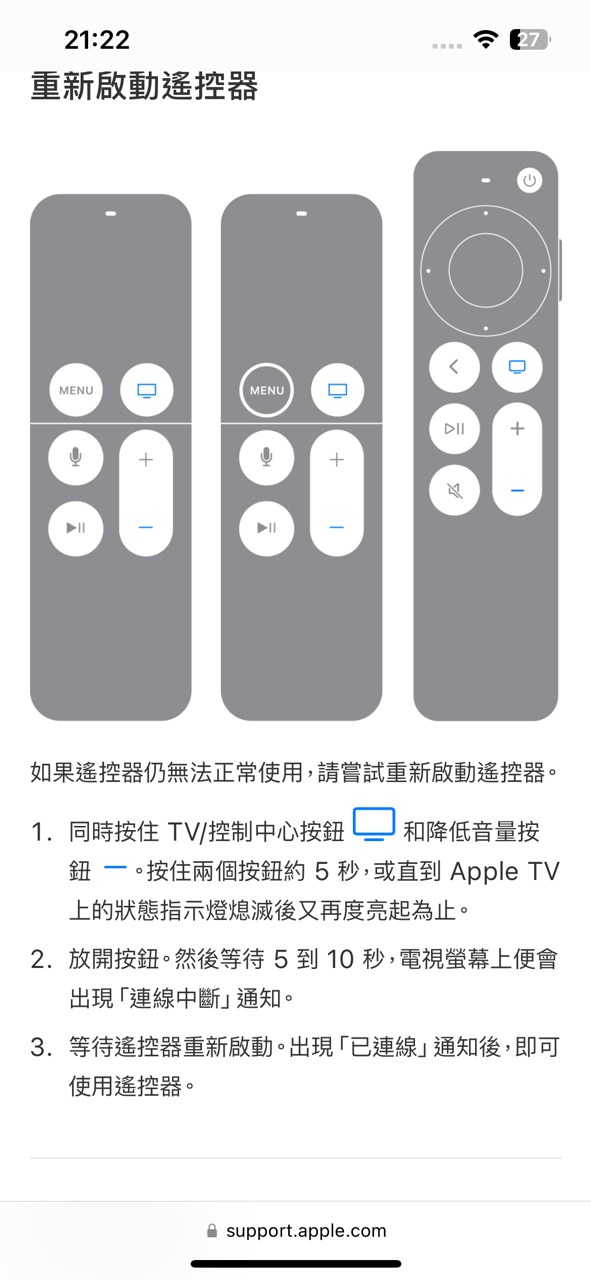 21:22

27

重新啟動遙控器

MENU

MENU

如果遙控器仍無法正常使用，請嘗試重新啟動遙控器。

1. 同時按住 TV/控制中心按鈕 和降低音量按鈕 。按住兩個按鈕約 5 秒，或直到 Apple TV 上的狀態指示燈熄滅後又再度亮起為止。

2. 放開按鈕。然後等待 5 到 10 秒，電視螢幕上便會出現「連線中斷」通知。

3. 等待遙控器重新啟動。出現「已連線」通知後，即可使用遙控器。

support.apple.com